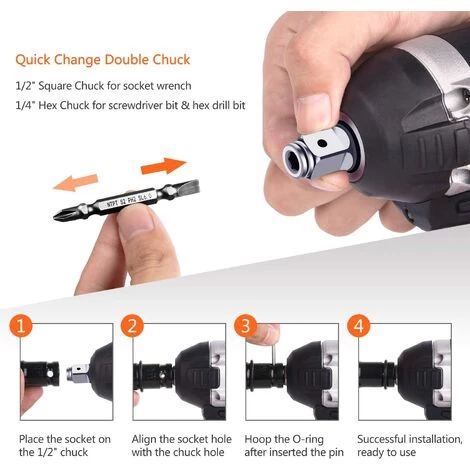 Quick Change Double Chuck

1/2" Square Chuck for socket wrench

1/4" Hex Chuck for screwdriver bit & hex drill bit

NTPT S2 PH2 SL6.0

1

Place the socket on the 1/2" chuck

2

Align the socket hole with the chuck hole

3

Hoop the O-ring after inserted the pin

4

Successful installation, ready to use