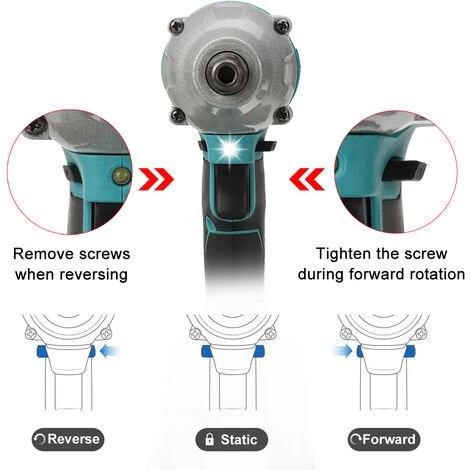 Remove screws when reversing

Tighten the screw during forward rotation

Reverse

Static

Forward