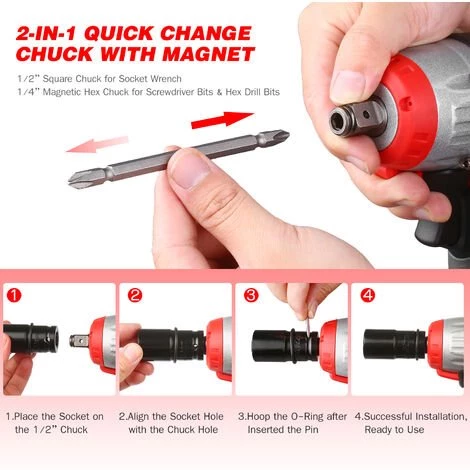 2-IN-1 QUICK CHANGE CHUCK WITH MAGNET

1/2" Square Chuck for Socket Wrench
1/4" Magnetic Hex Chuck for Screwdriver Bits & Hex Drill Bits

1

2

3

4

1.Place the Socket on the 1/2" Chuck

2.Align the Socket Hole with the Chuck Hole

3.Hoop the O-Ring after Inserted the Pin

4.Successful Installation, Ready to Use